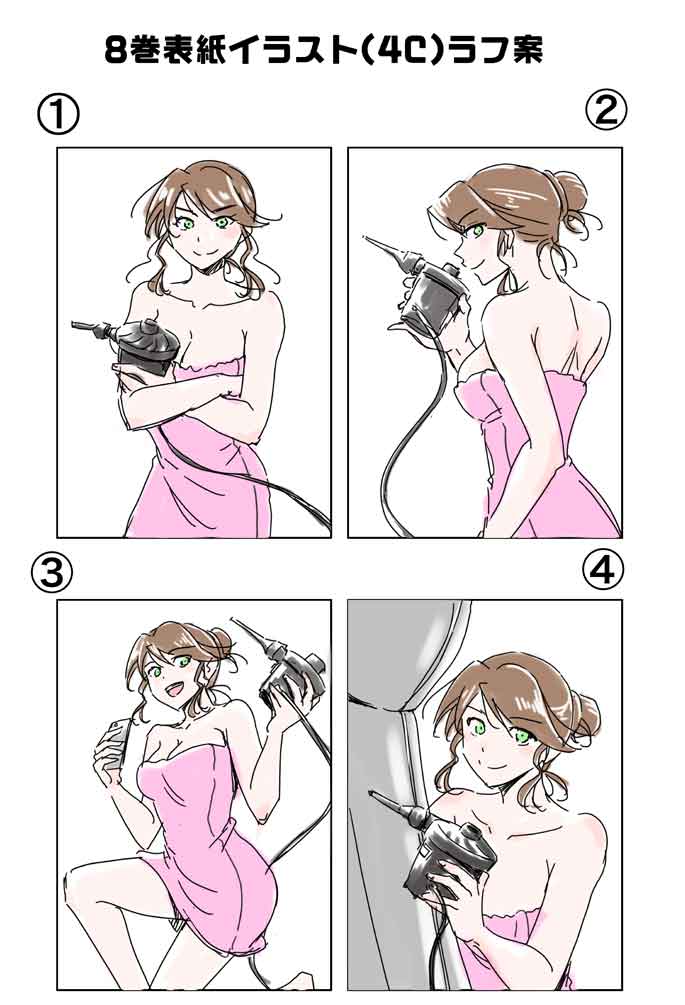 8巻表紙イラスト(4C)ラフ案

①

②

③

④